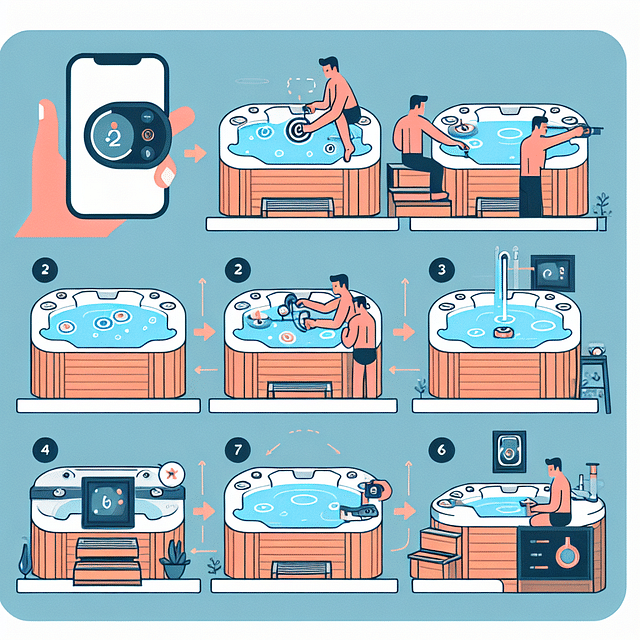 2

2

2

3

4

6

7

6